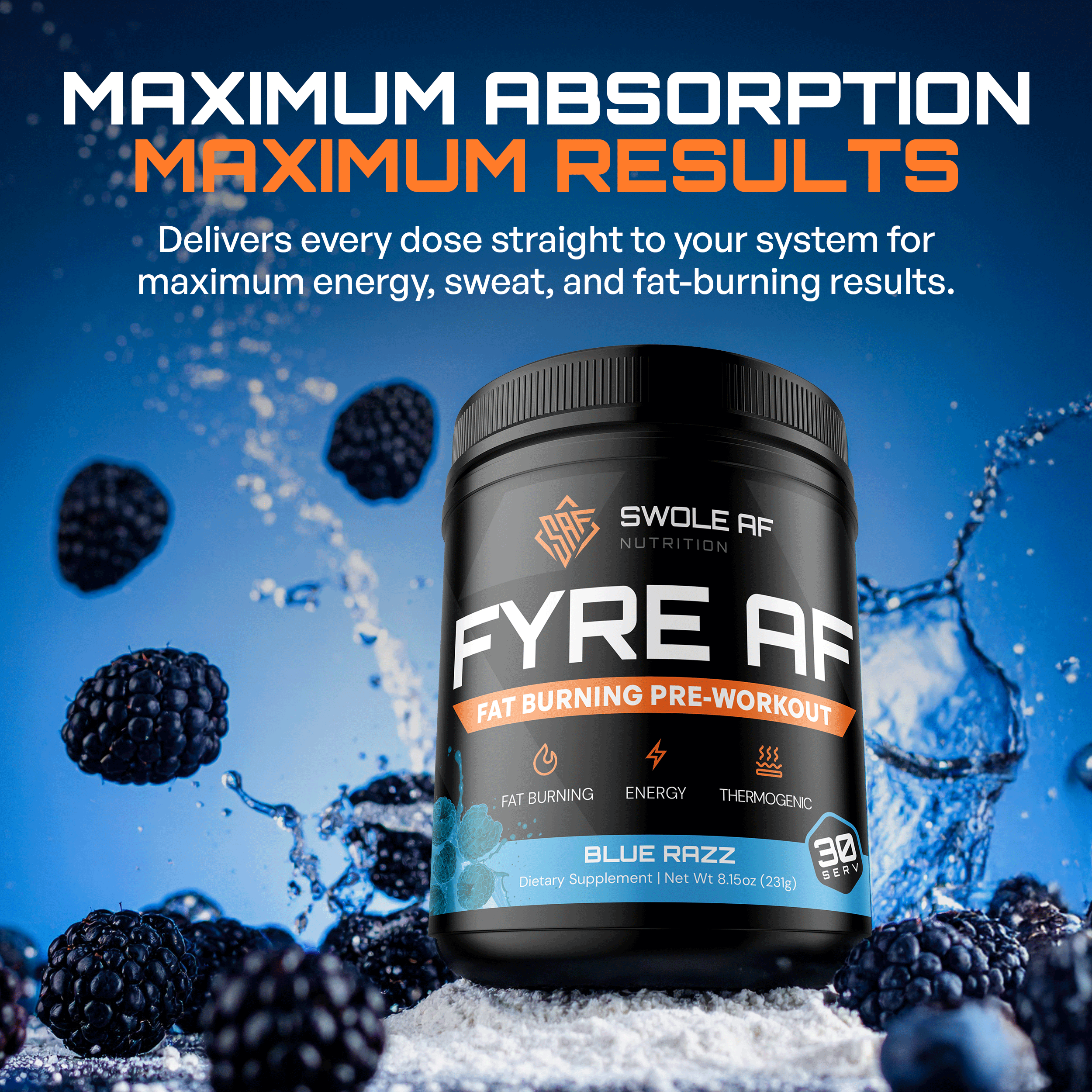 MAXIMUM ABSORPTION
MAXIMUM RESULTS

Delivers every dose straight to your system for maximum energy, sweat, and fat-burning results.

SAF

SWOLE AF
NUTRITION

FYRE AF

FAT BURNING PRE-WORKOUT

FAT BURNING
ENERGY
THERMOGENIC

BLUE RAZZ

Dietary Supplement | Net Wt 8.15oz (231g)

30
SERV