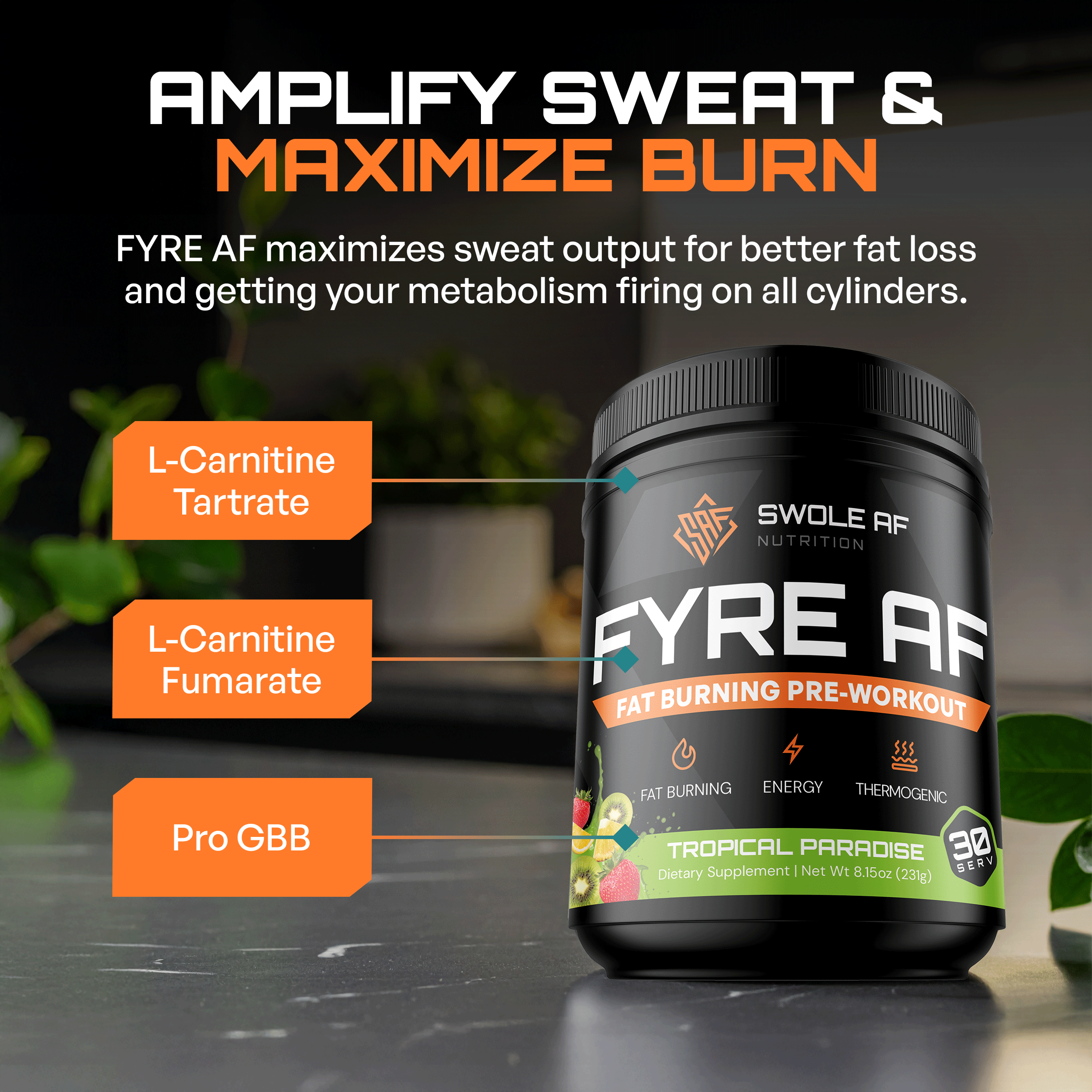 AMPLIFY SWEAT &
MAXIMIZE BURN

FYRE AF maximizes sweat output for better fat loss and getting your metabolism firing on all cylinders.

L-Carnitine Tartrate

L-Carnitine Fumarate

Pro GBB

SAF

SWOLE AF
NUTRITION

FYRE AF

FAT BURNING PRE-WORKOUT

FAT BURNING

ENERGY

THERMOGENIC

TROPICAL PARADISE

Dietary Supplement | Net Wt 8.15oz (231g)

30
SERV