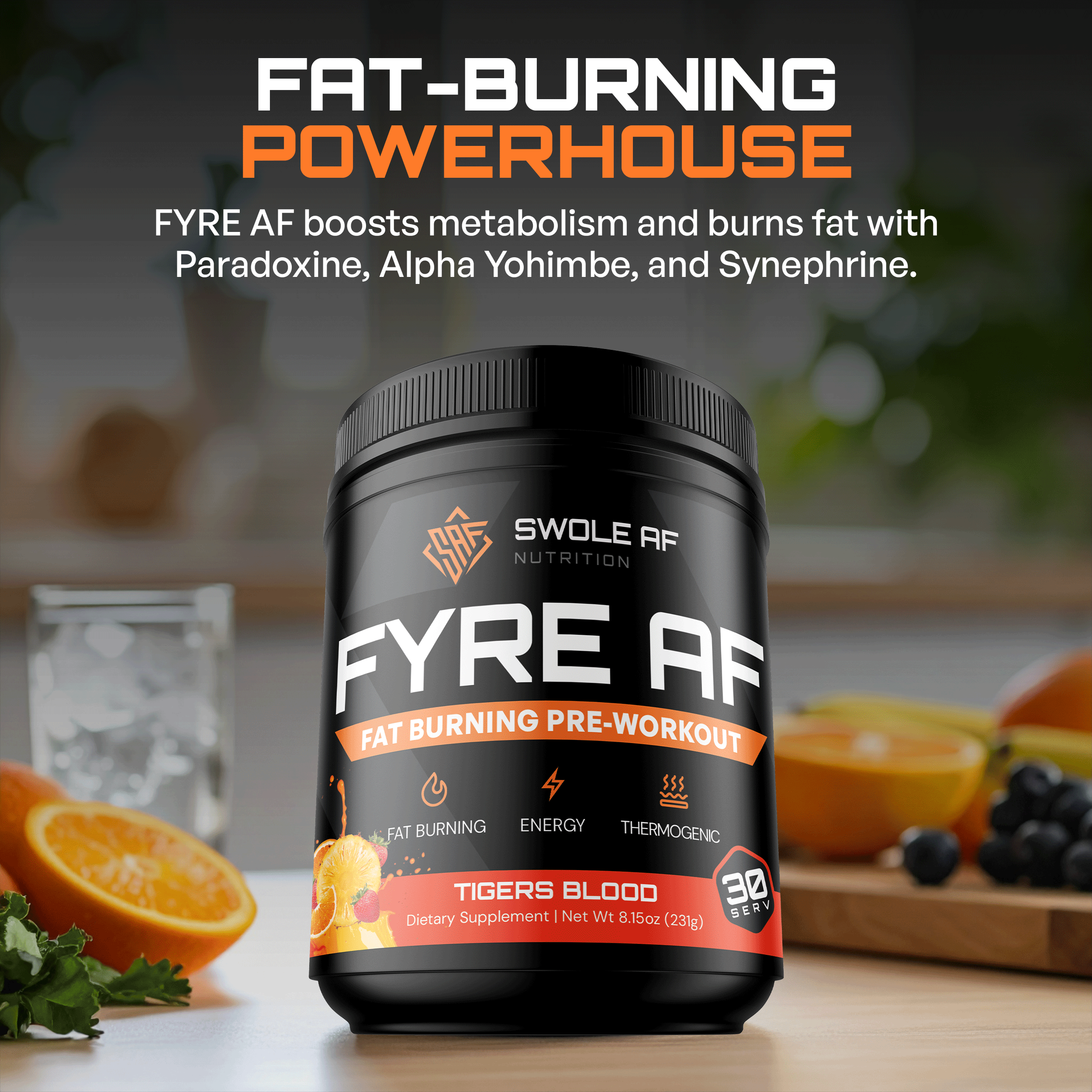 FAT-BURNING
POWERHOUSE

FYRE AF boosts metabolism and burns fat with Paradoxine, Alpha Yohimbe, and Synephrine.

SAF
SWOLE AF
NUTRITION

FYRE AF
FAT BURNING PRE-WORKOUT

FAT BURNING
ENERGY
THERMOGENIC

TIGERS BLOOD
Dietary Supplement | Net Wt 8.15oz (231g)

30
SERV