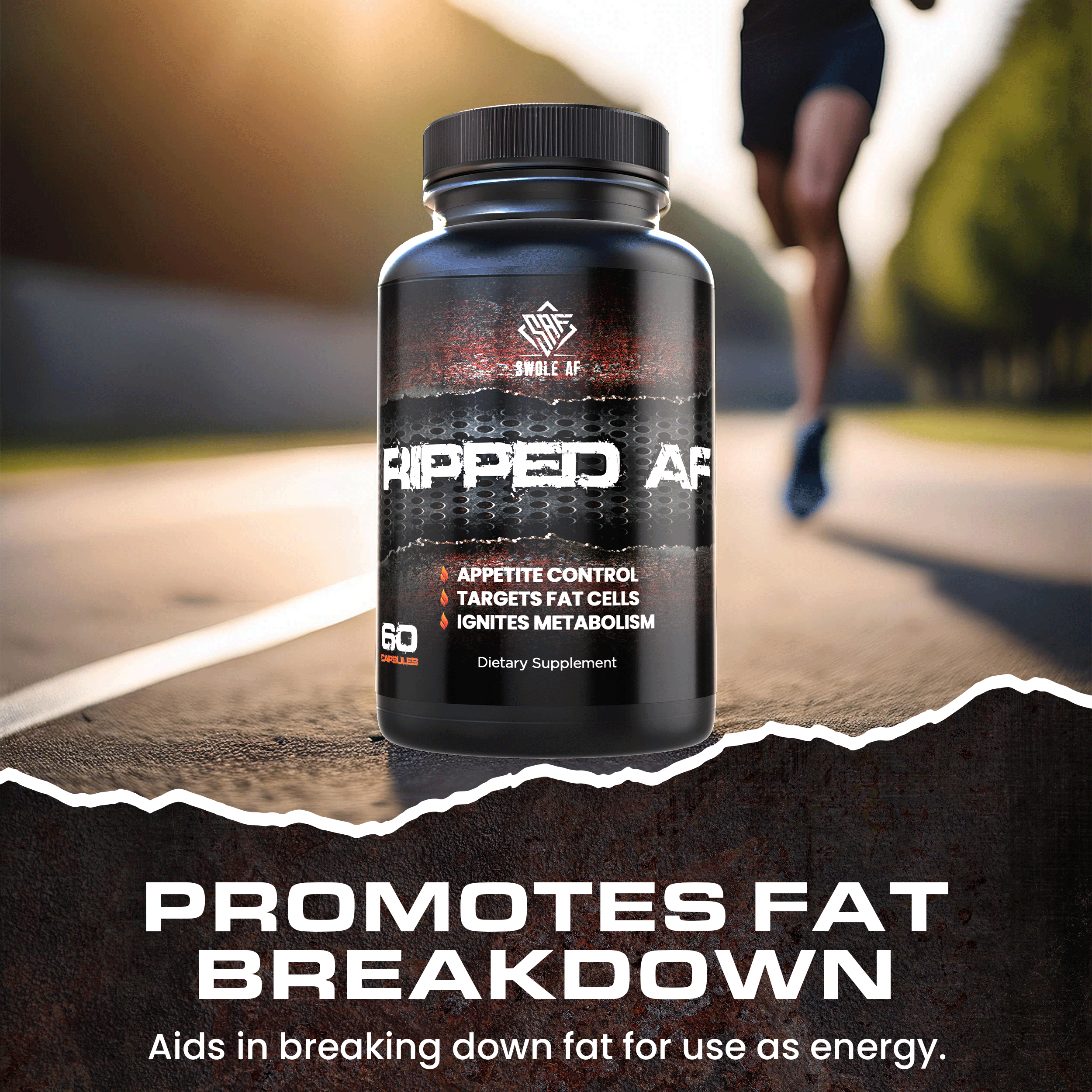 SAF
SWOLE AF

RIPPED AF

APPETITE CONTROL
TARGETS FAT CELLS
IGNITES METABOLISM

60
CAPSULES

Dietary Supplement

PROMOTES FAT BREAKDOWN

Aids in breaking down fat for use as energy.