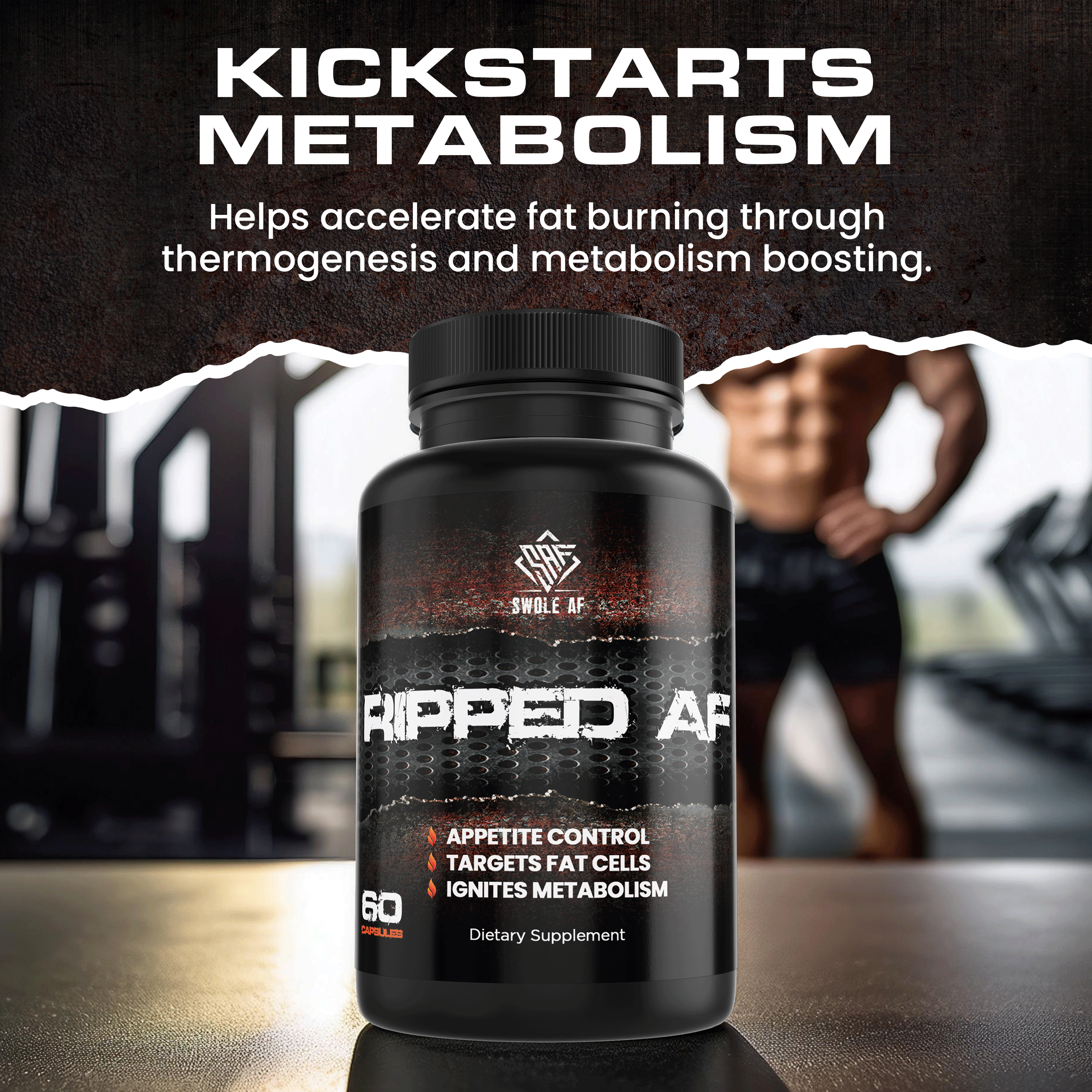 KICKSTARTS METABOLISM

Helps accelerate fat burning through thermogenesis and metabolism boosting.

SAF

SWOLE AF

RIPPED AF

APPETITE CONTROL
TARGETS FAT CELLS
IGNITES METABOLISM

60
CAPSULES

Dietary Supplement