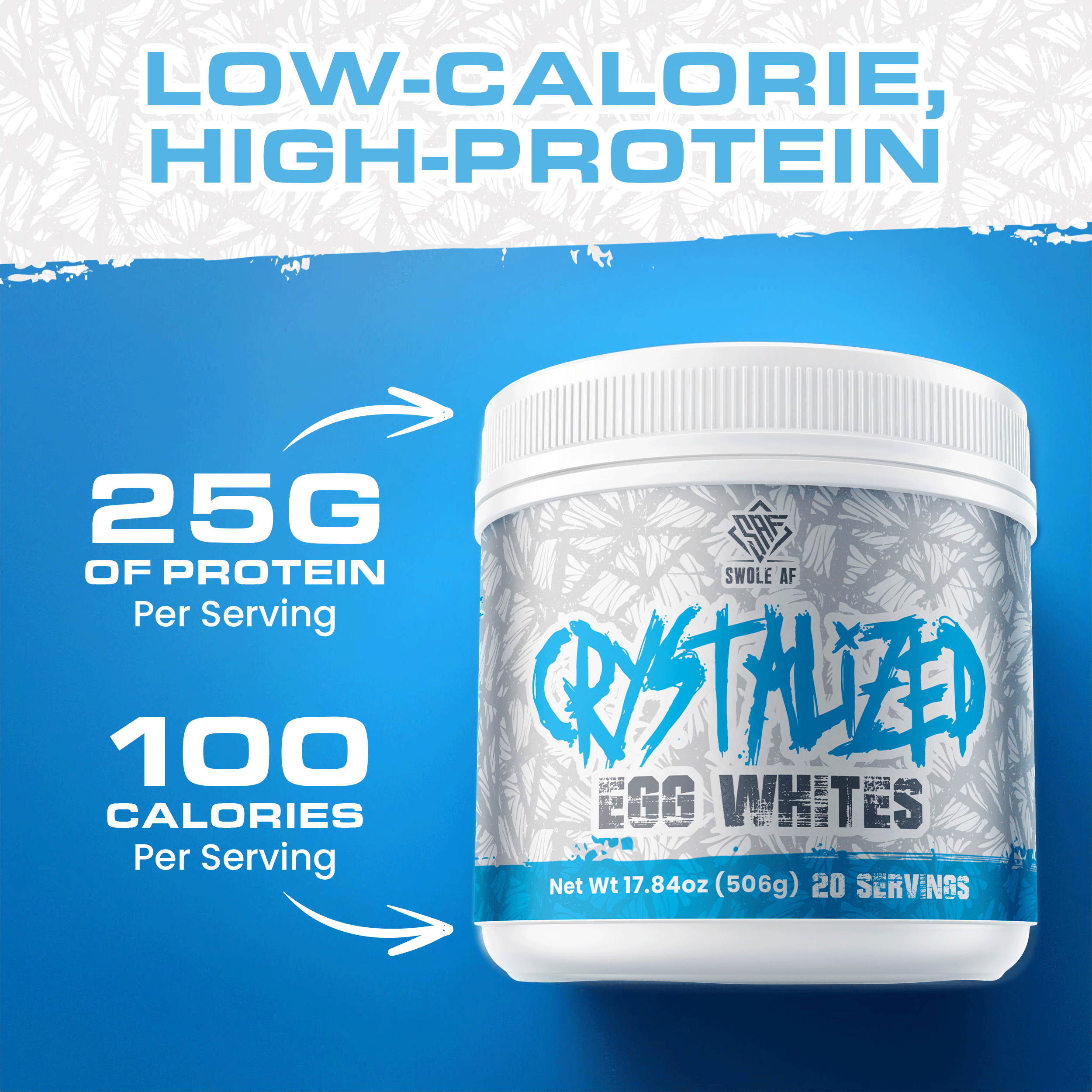 LOW-CALORIE, HIGH-PROTEIN

25G
OF PROTEIN
Per Serving

100
CALORIES
Per Serving

SAF
SWOLE AF

CRYSTALIZED
EGG WHITES

Net Wt 17.84oz (506g) 20 SERVINGS